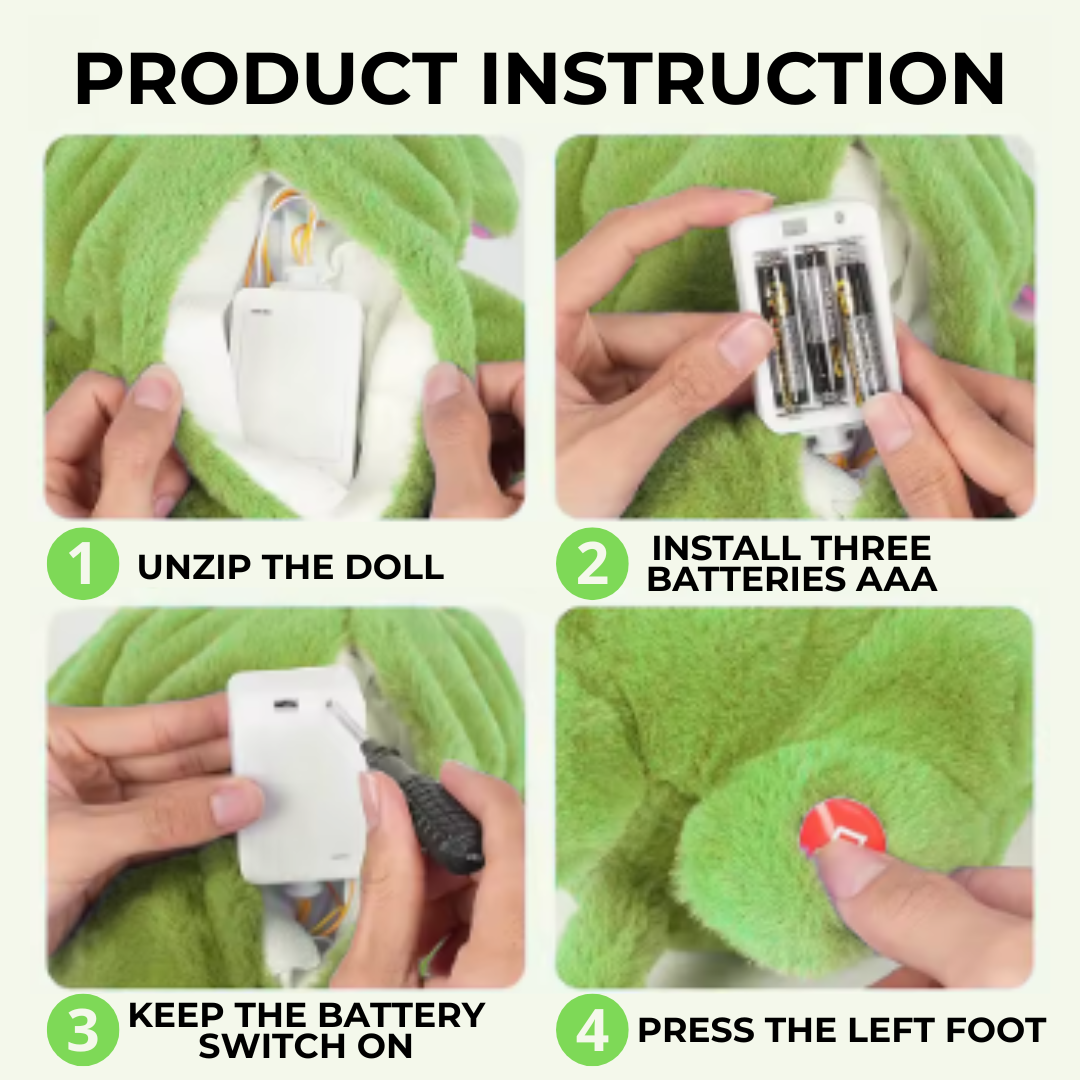 PRODUCT INSTRUCTION

1 UNZIP THE DOLL

2 INSTALL THREE BATTERIES AAA

3 KEEP THE BATTERY SWITCH ON

4 PRESS THE LEFT FOOT