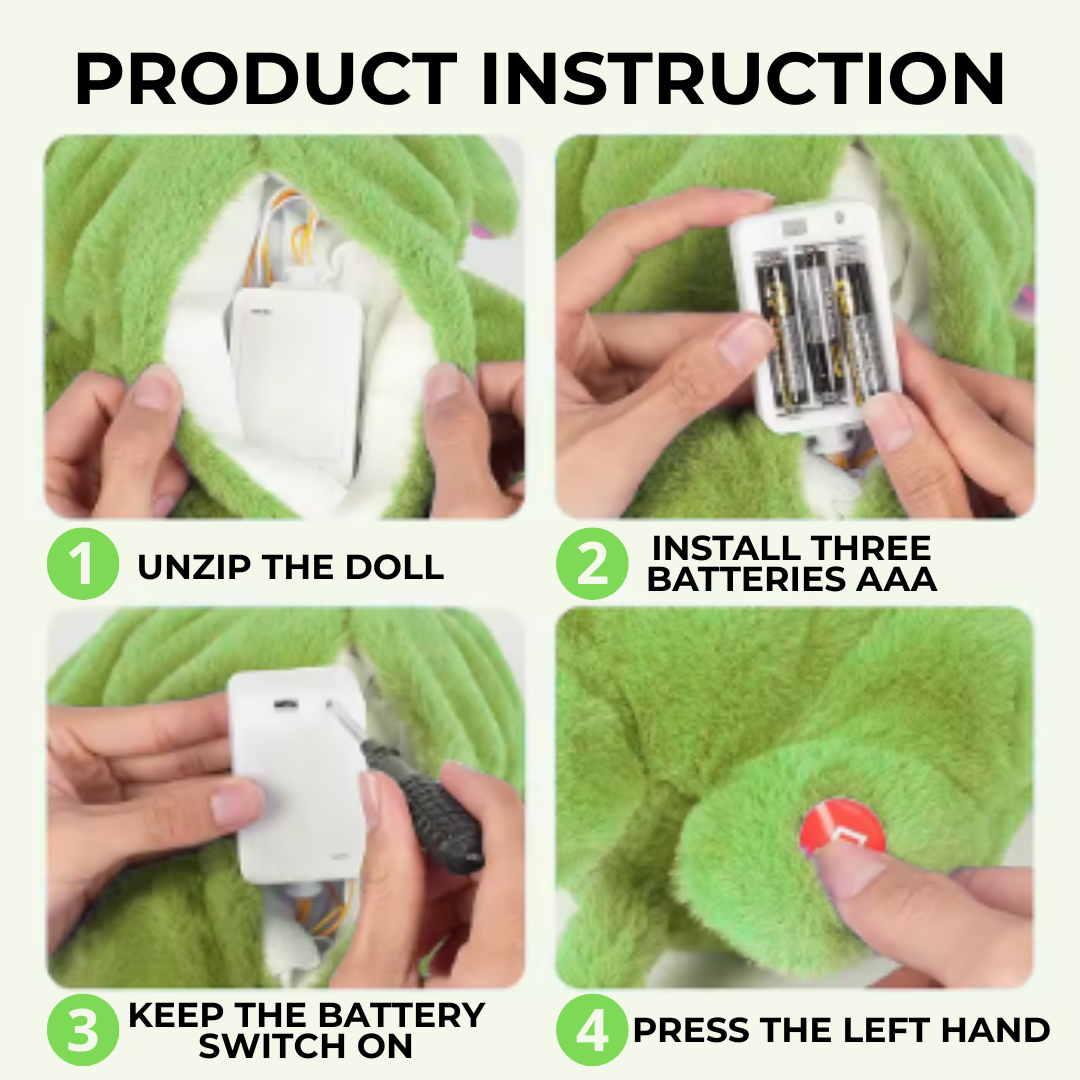 PRODUCT INSTRUCTION

1 UNZIP THE DOLL

2 INSTALL THREE BATTERIES AAA

3 KEEP THE BATTERY SWITCH ON

4 PRESS THE LEFT HAND