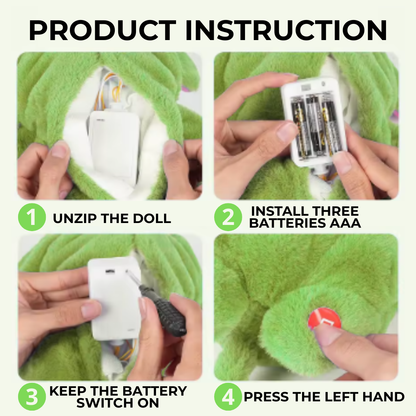 PRODUCT INSTRUCTION

1 UNZIP THE DOLL

2 INSTALL THREE BATTERIES AAA

3 KEEP THE BATTERY SWITCH ON

4 PRESS THE LEFT HAND